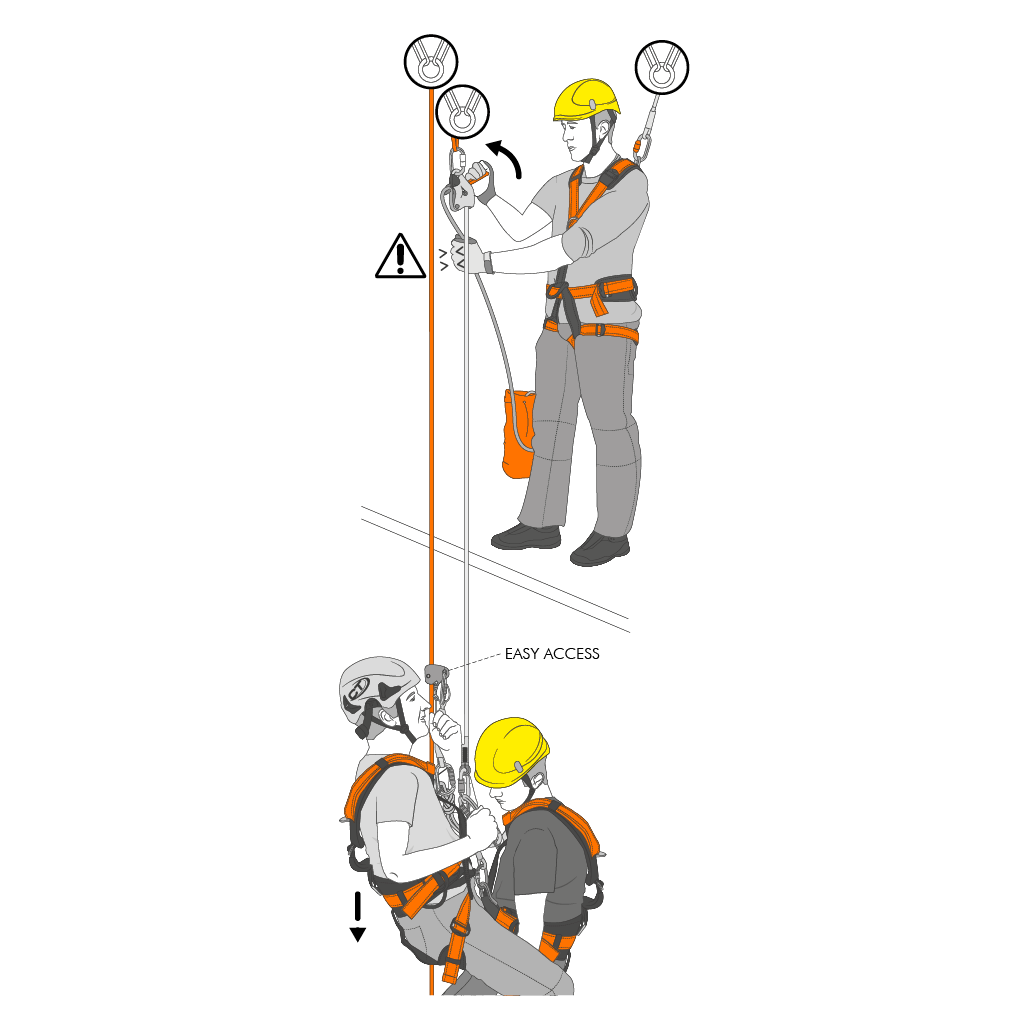 EASY ACCESS