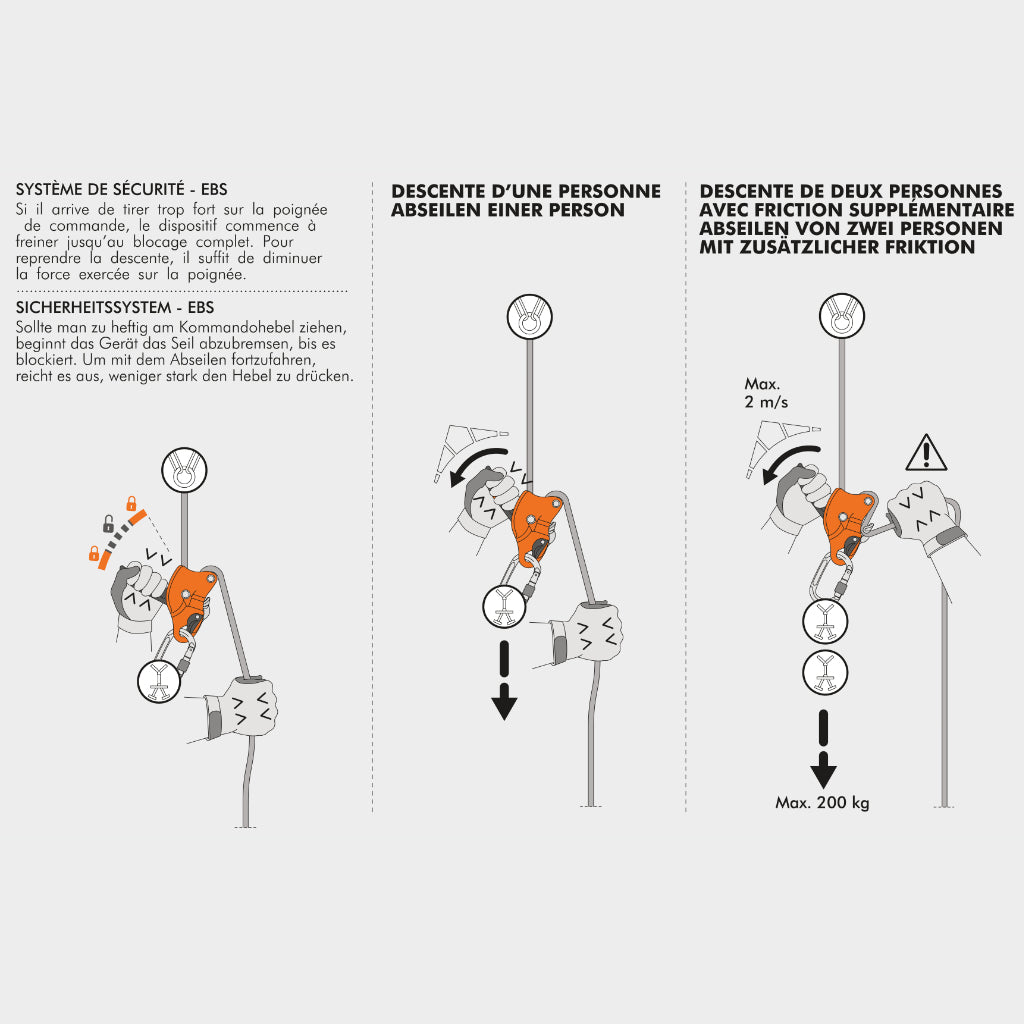 SYSTÈME DE SÉCURITÉ - EBS
Si il arrive de tirer trop fort sur la poignée de commande, le dispositif commence à freiner jusqu'au blocage complet. Pour reprendre la descente, il suffit de diminuer la force exercée sur la poignée.

SICHERHEITSSYSTEM - EBS
Sollte man zu heftig am Kommandohebel ziehen, beginnt das Gerät das Seil abzubremsen, bis es blockiert. Um mit dem Abseilen fortzufahren, reicht es aus, weniger stark den Hebel zu drücken.

DESCENTE D'UNE PERSONNE
ABSEILEN EINER PERSON

DESCENTE DE DEUX PERSONNES AVEC FRICTION SUPPLÉMENTAIRE
ABSEILEN VON ZWEI PERSONEN MIT ZUSÄTZLICHER FRIKTION

Max. 2 m/s

Max. 200 kg