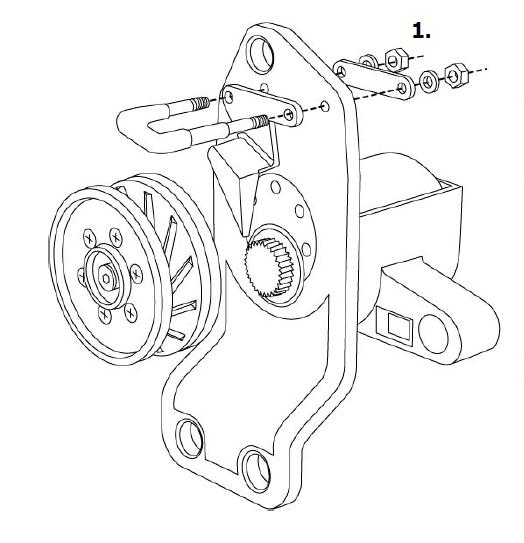 1.