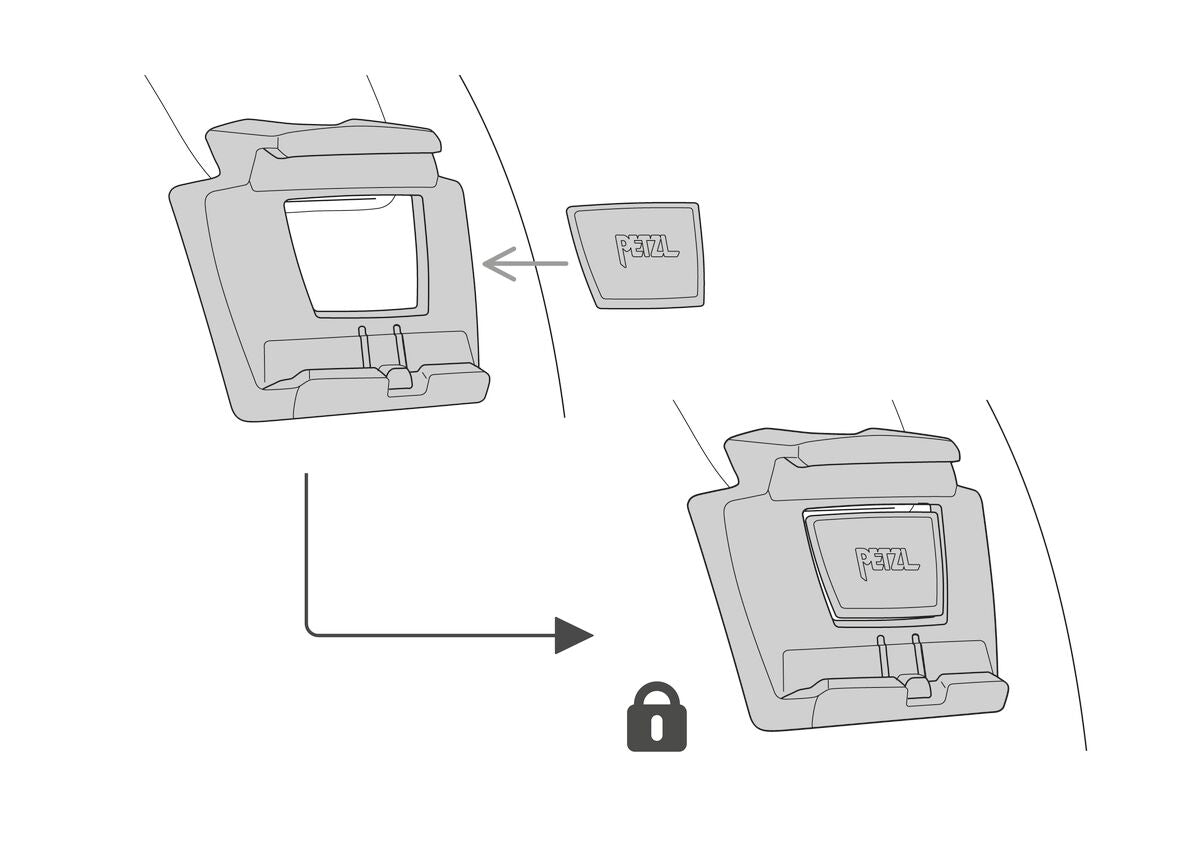 PETZL

PETZL