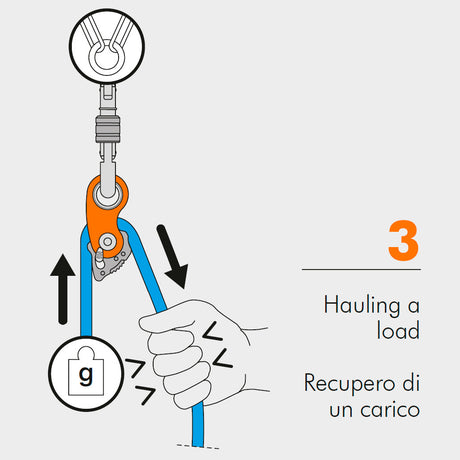 g

3

Hauling a load

Recupero di un carico