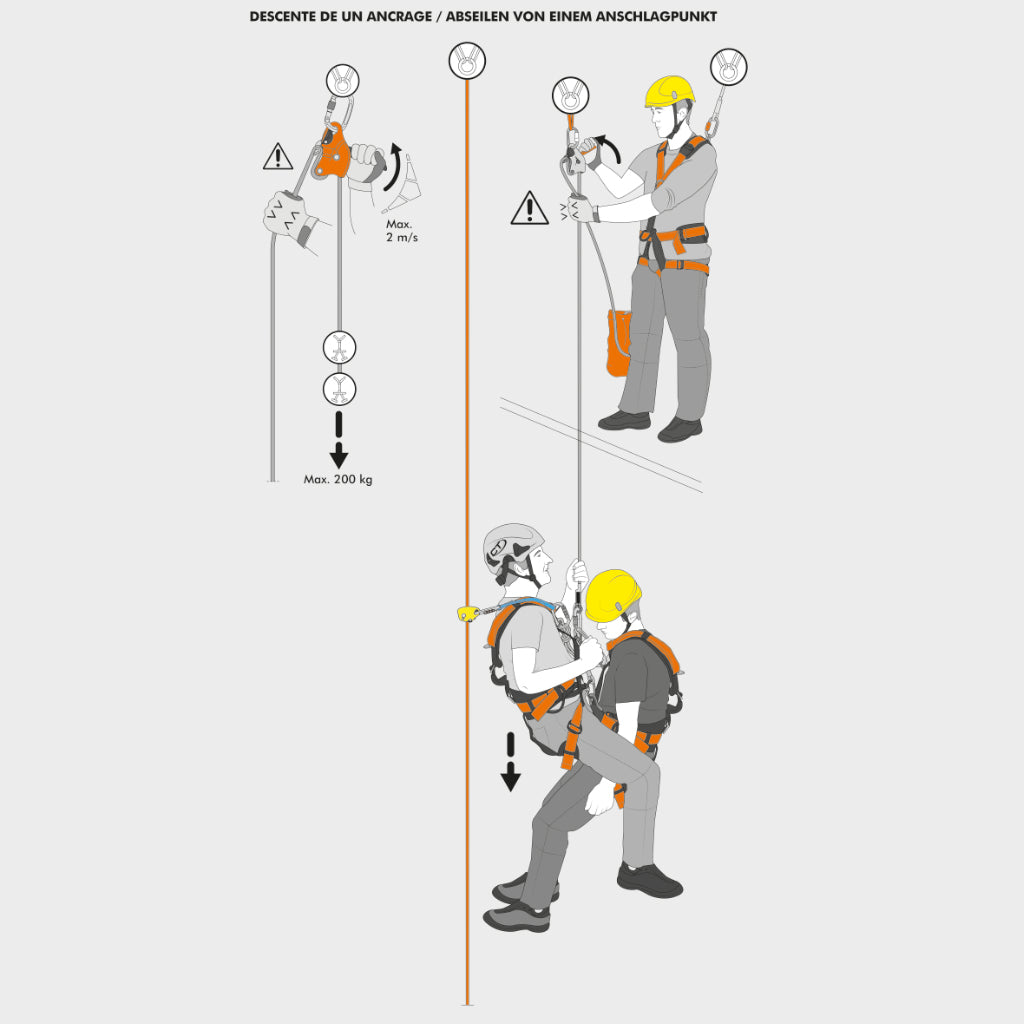 DESCENTE DE UN ANCRAGE / ABSEILEN VON EINEM ANSCHLAGPUNKT

Max.
2 m/s

Max. 200 kg